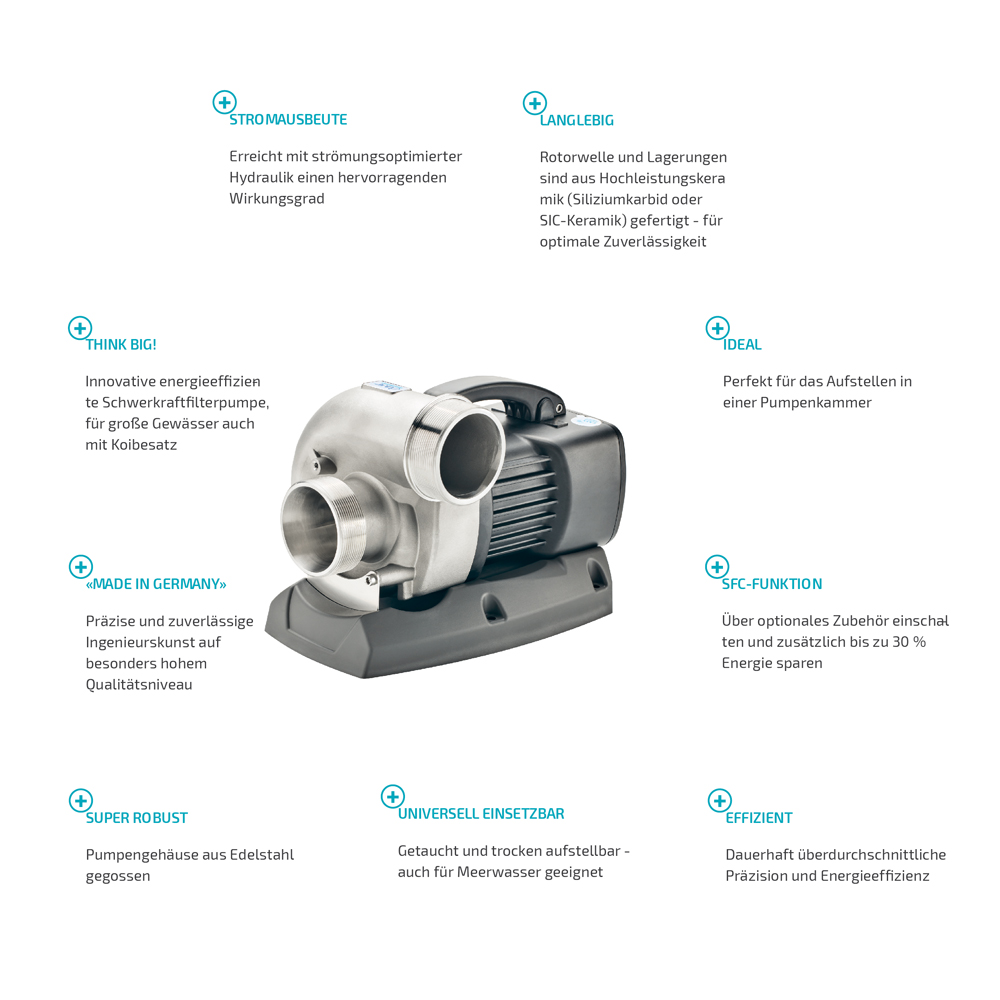 STROMAUSBEUTE

Erreicht mit strömungsoptimierter Hydraulik einen hervorragenden Wirkungsgrad

LANGLEBIG

Rotorwelle und Lagerungen sind aus Hochleistungskera mik (Siliziumkarbid oder SIC-Keramik) gefertigt - für optimale Zuverlässigkeit

THINK BIG!

Innovative energieeffizien te Schwerkraftfilterpumpe, für große Gewässer auch mit Koibesatz

IDEAL

Perfekt für das Aufstellen in einer Pumpenkammer

«MADE IN GERMANY»

Präzise und zuverlässige Ingenieurskunst auf besonders hohem Qualitätsniveau

SFC-FUNKTION

Über optionales Zubehör einschal ten und zusätzlich bis zu 30 % Energie sparen

SUPER ROBUST

Pumpengehäuse aus Edelstahl gegossen

UNIVERSELL EINSETZBAR

Getaucht und trocken aufstellbar - auch für Meerwasser geeignet

EFFIZIENT

Dauerhaft überdurchschnittliche Präzision und Energieeffizienz